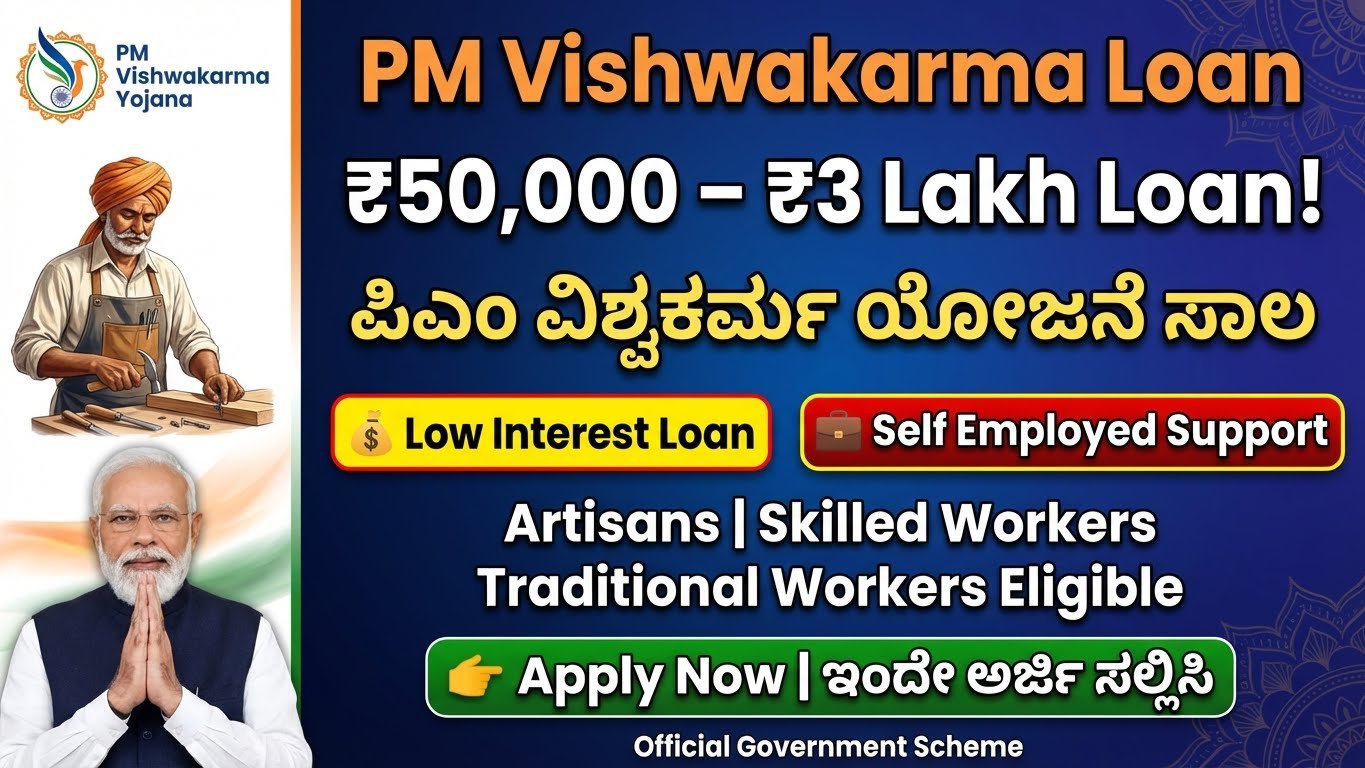 PM Vishwakarma Yojana

PM Vishwakarma Loan

₹50,000 – ₹3 Lakh Loan!

ಪಿಎಂ ವಿಶ್ವಕರ್ಮ ಯೋಜನೆ ಸಾಲ

💰 Low Interest Loan

💼 Self Employed Support

Artisans | Skilled Workers Traditional Workers Eligible

👉 Apply Now | ಇಂದೇ ಅರ್ಜಿ ಸಲ್ಲಿಸಿ

Official Government Scheme